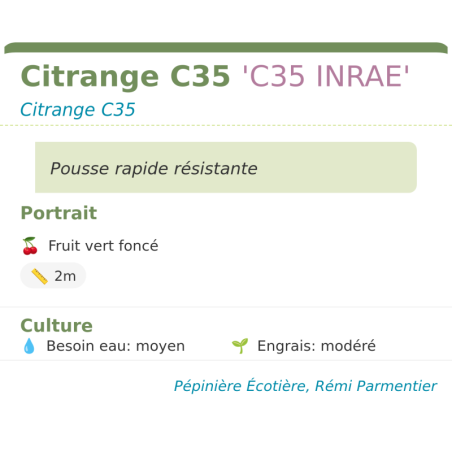 Citrange C35 'C35 INRAE'

Citrange C35

Pousse rapide résistante

Portrait

Fruit vert foncé

2m

Culture

Besoin eau: moyen   Engrais: modéré

Pépinière Écotière, Rémi Parmentier