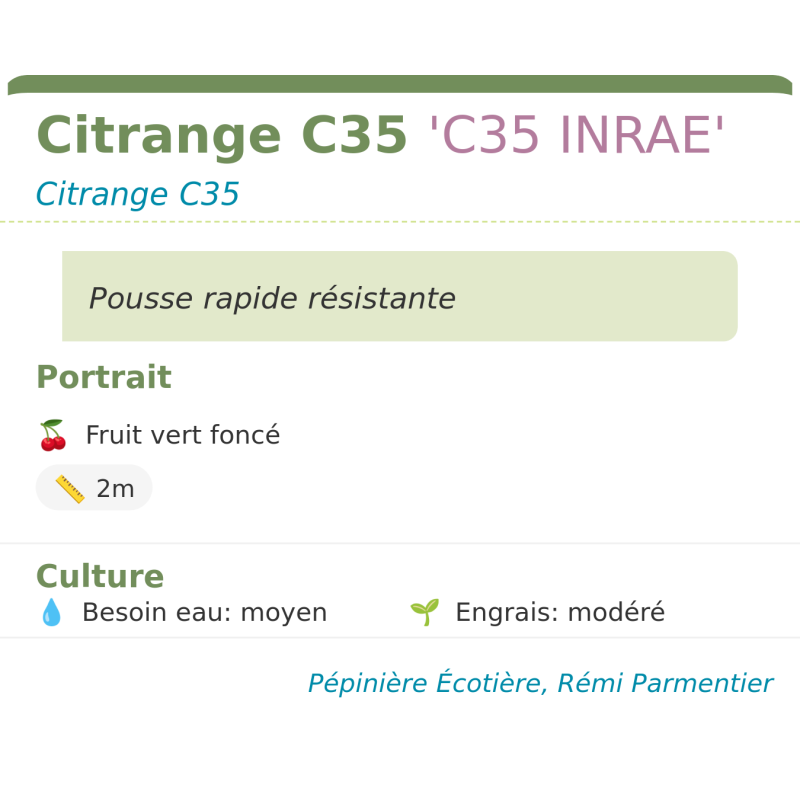 Citrange C35 'C35 INRAE'

Citrange C35

Pousse rapide résistante

Portrait

Fruit vert foncé

2m

Culture

Besoin eau: moyen    Engrais: modéré

Pépinière Écotière, Rémi Parmentier